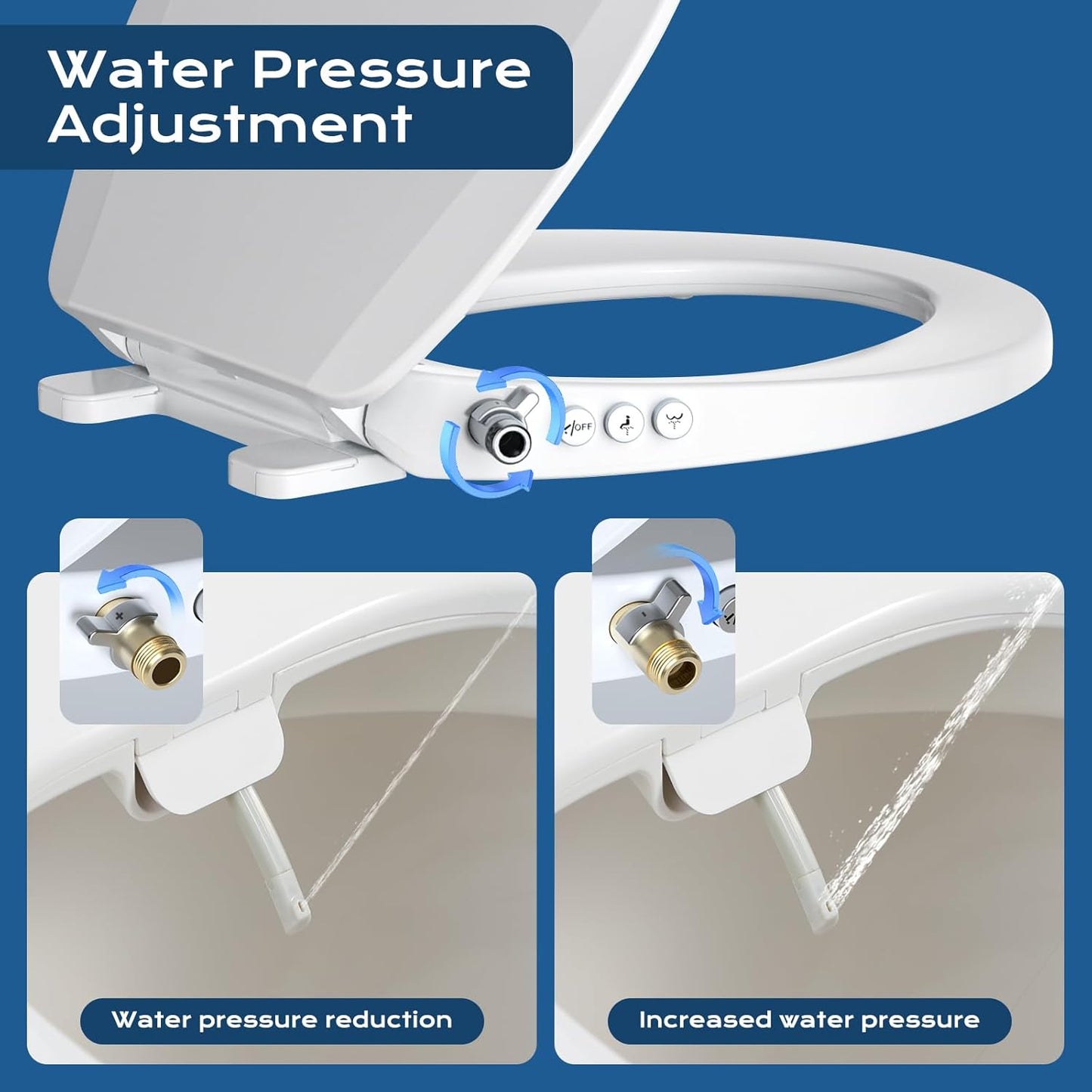 Water Pressure Adjustment

OFF

+

-

Water pressure reduction

Increased water pressure