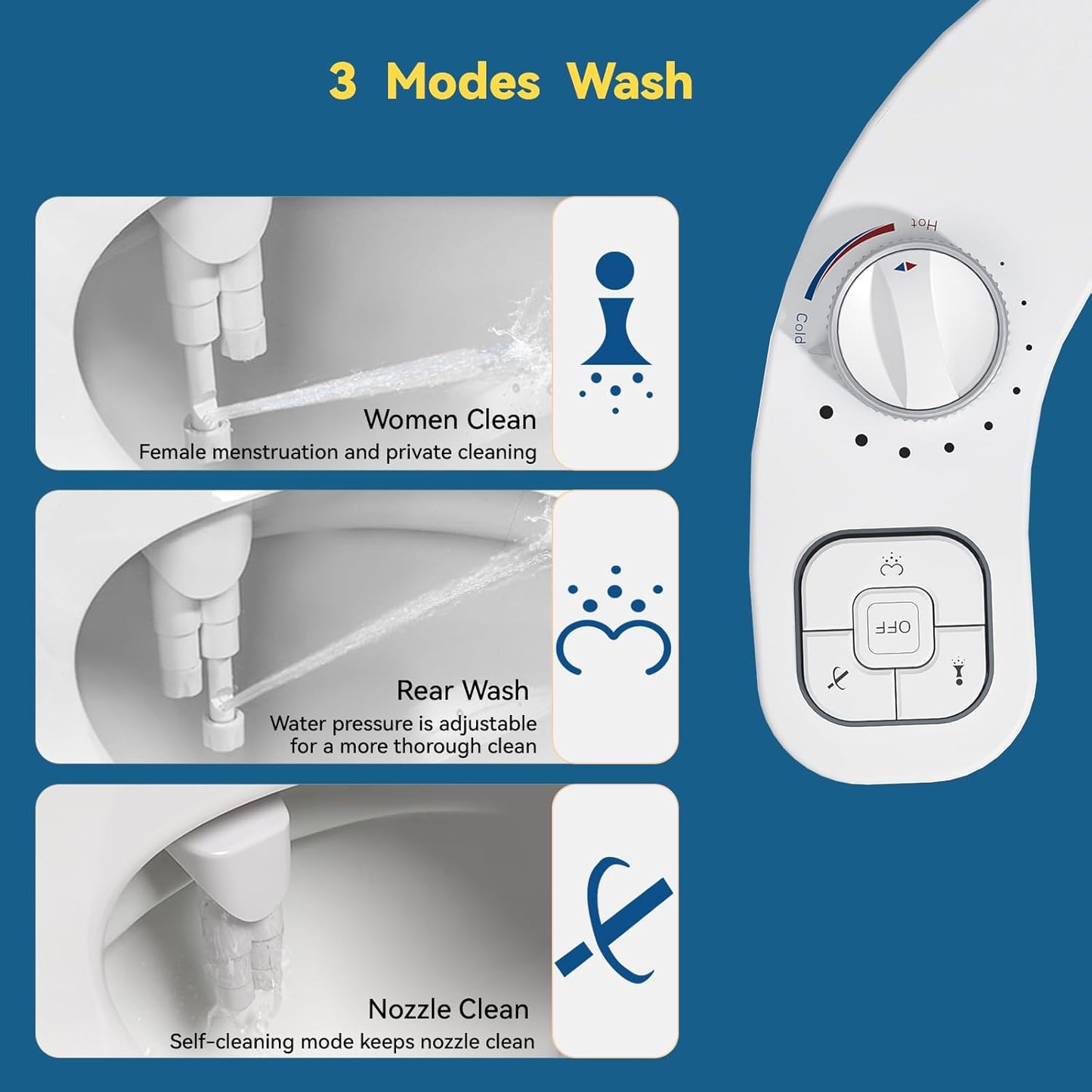 3 Modes Wash

Women Clean
Female menstruation and private cleaning

Rear Wash
Water pressure is adjustable for a more thorough clean

Nozzle Clean
Self-cleaning mode keeps nozzle clean

Hot
Cold

OFF