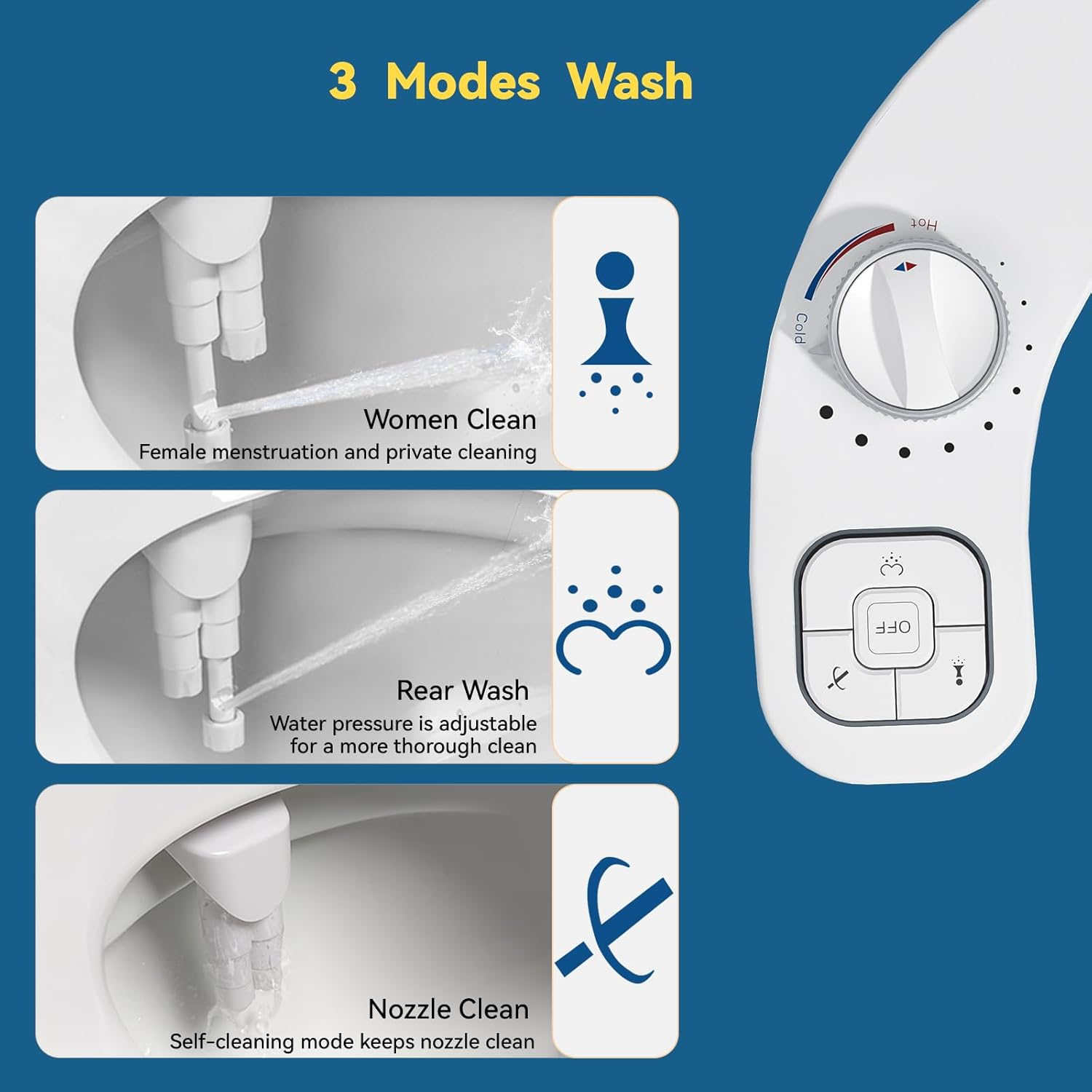 3 Modes Wash

Women Clean
Female menstruation and private cleaning

Rear Wash
Water pressure is adjustable for a more thorough clean

Nozzle Clean
Self-cleaning mode keeps nozzle clean

Hot
Cold

OFF