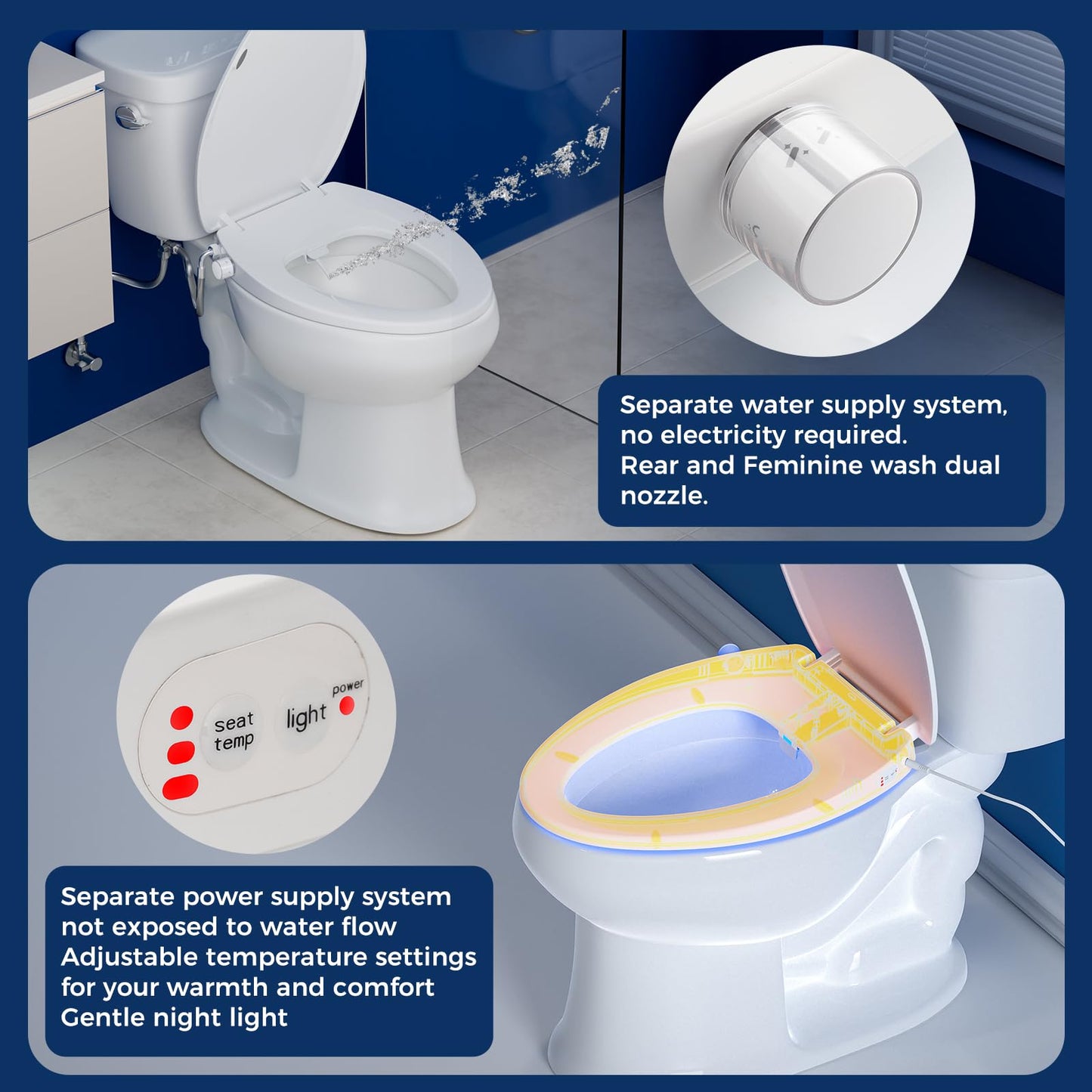 Separate water supply system, no electricity required.
Rear and Feminine wash dual nozzle.

seat temp
light
power

Separate power supply system not exposed to water flow
Adjustable temperature settings for your warmth and comfort
Gentle night light