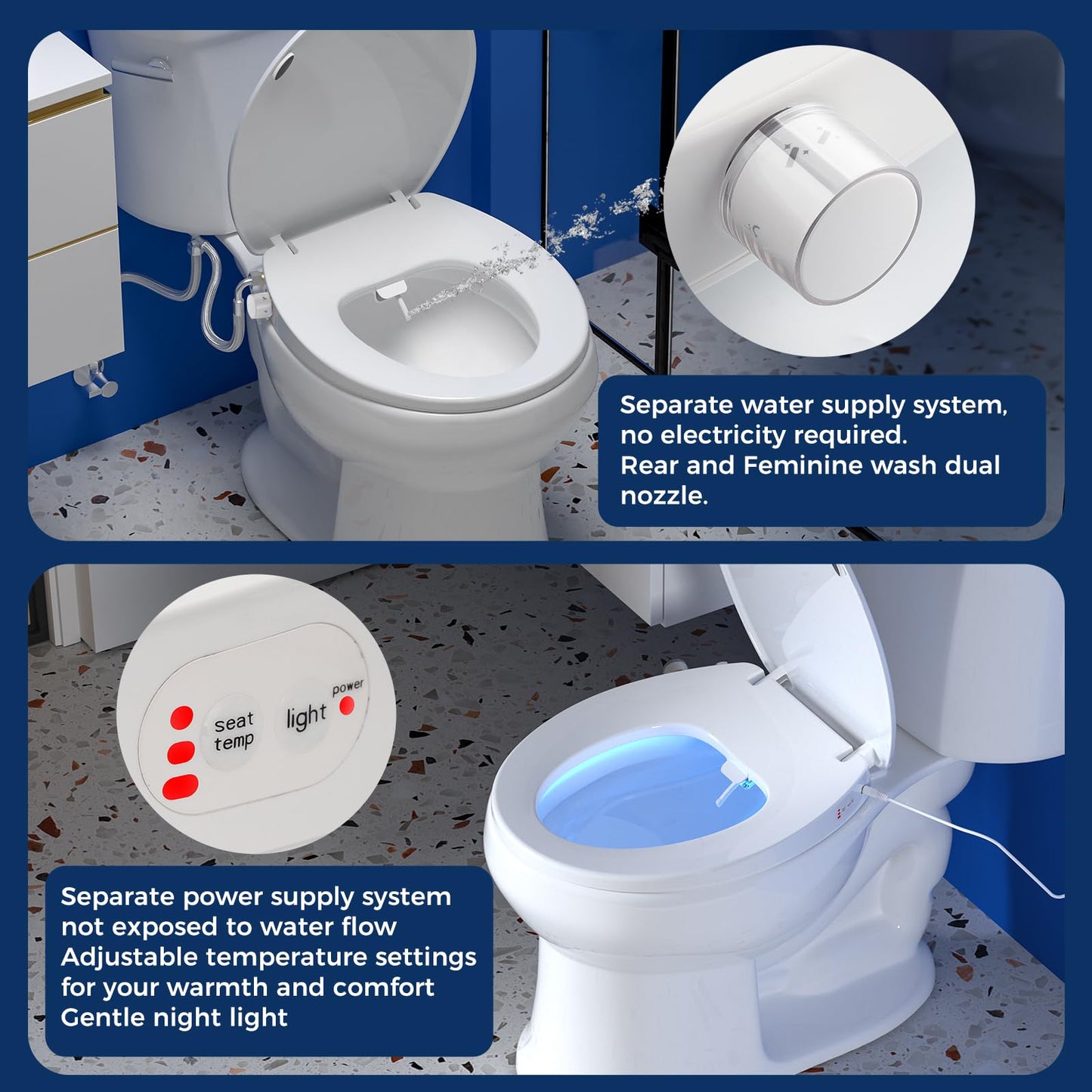 Separate water supply system, no electricity required.
Rear and Feminine wash dual nozzle.

seat temp
light
power

Separate power supply system
not exposed to water flow
Adjustable temperature settings
for your warmth and comfort
Gentle night light