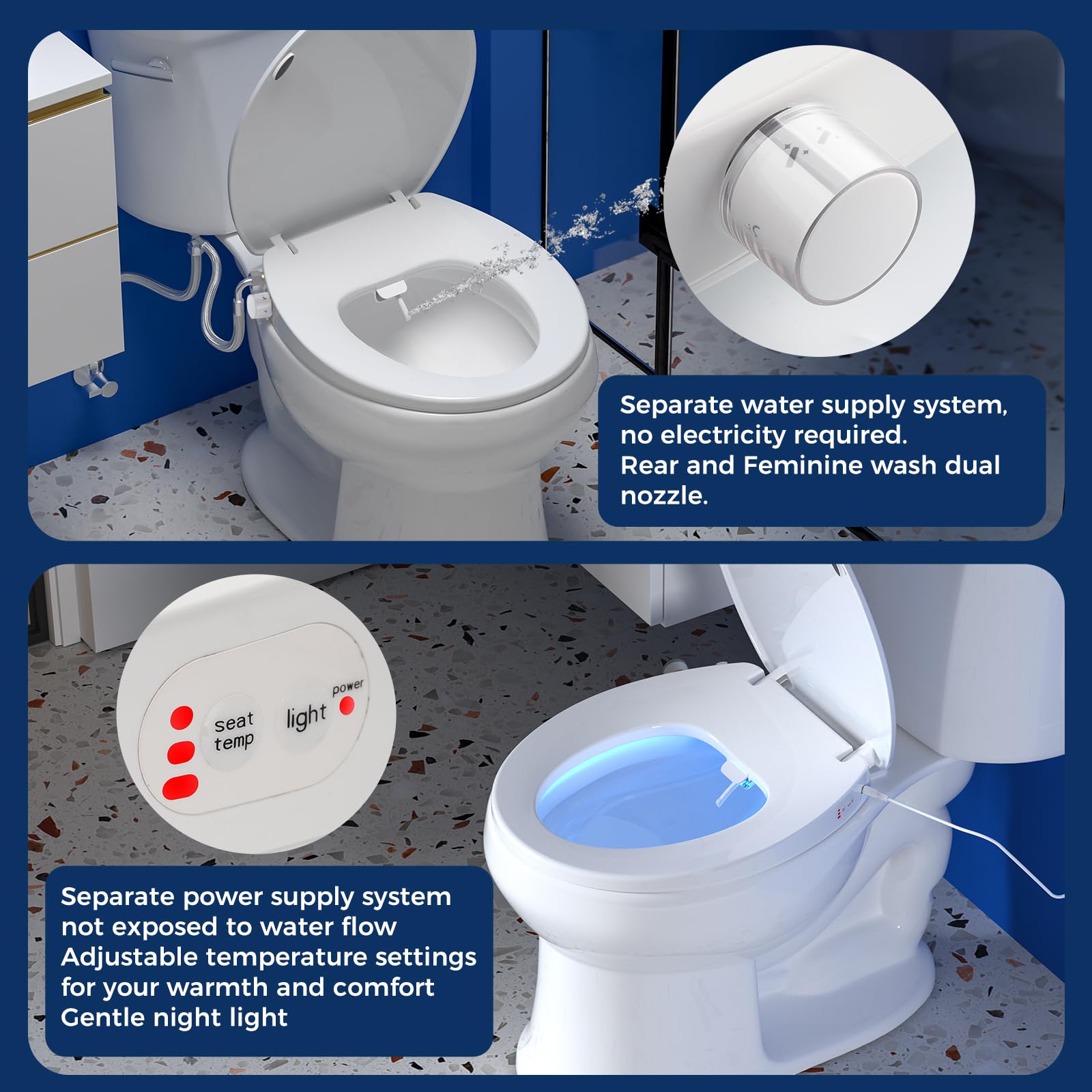 Separate water supply system, no electricity required.
Rear and Feminine wash dual nozzle.

seat temp

light

power

Separate power supply system not exposed to water flow
Adjustable temperature settings for your warmth and comfort
Gentle night light